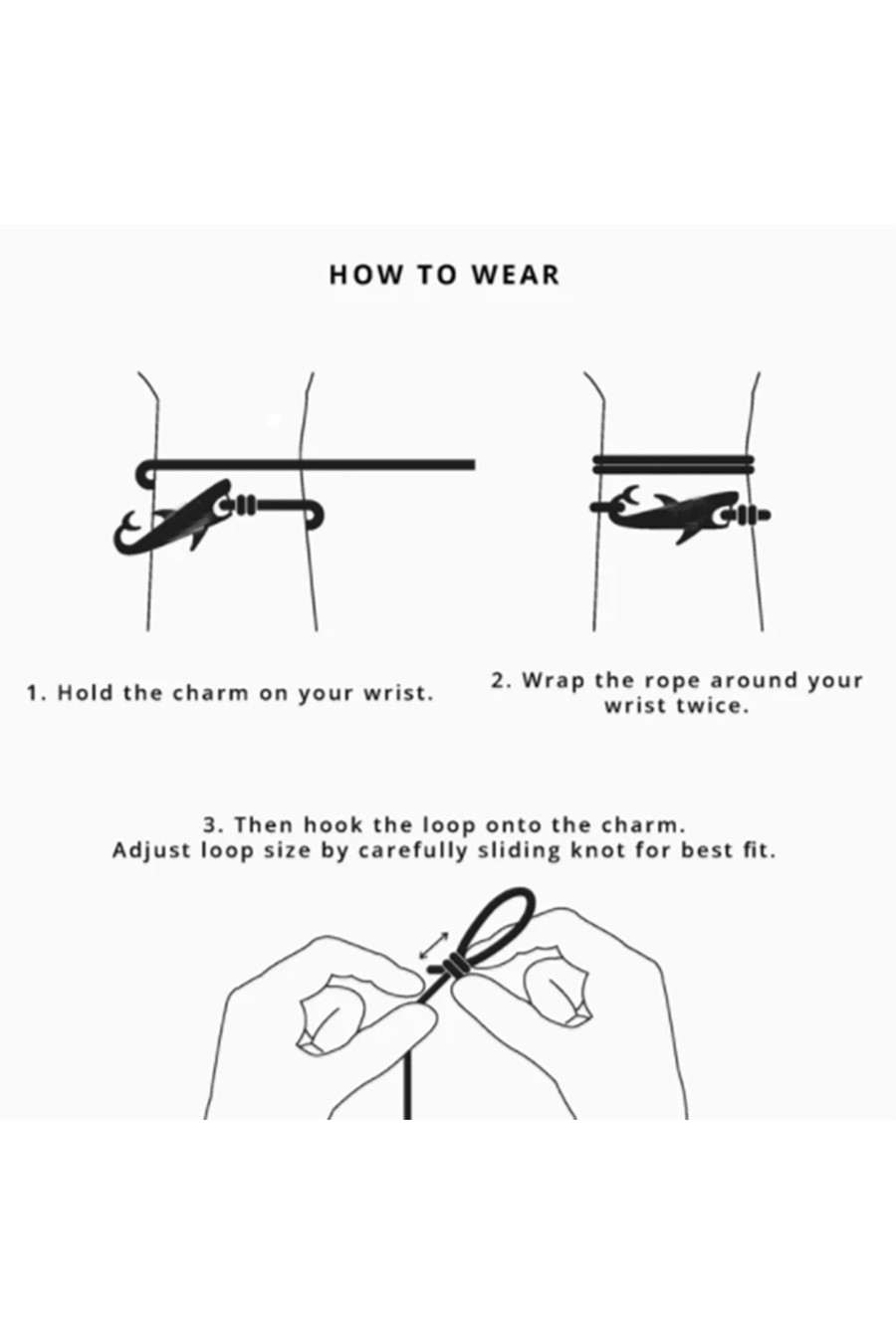 HOW TO WEAR

1. Hold the charm on your wrist.

2. Wrap the rope around your wrist twice.

3. Then hook the loop onto the charm.
Adjust loop size by carefully sliding knot for best fit.